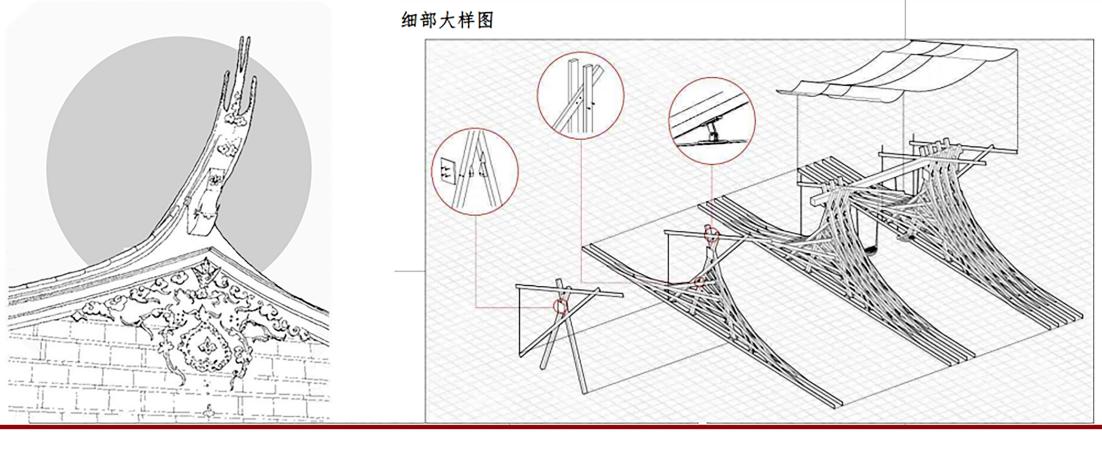 细部大样图